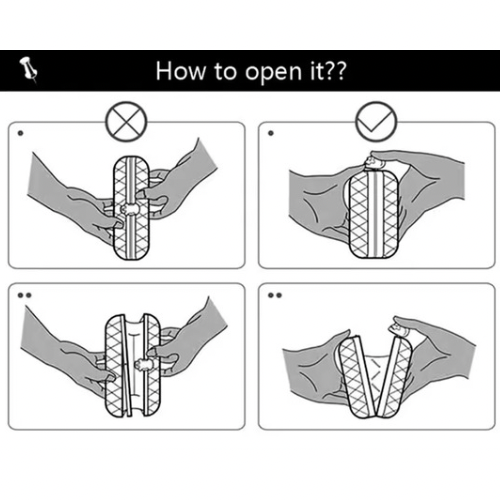 How to open it??